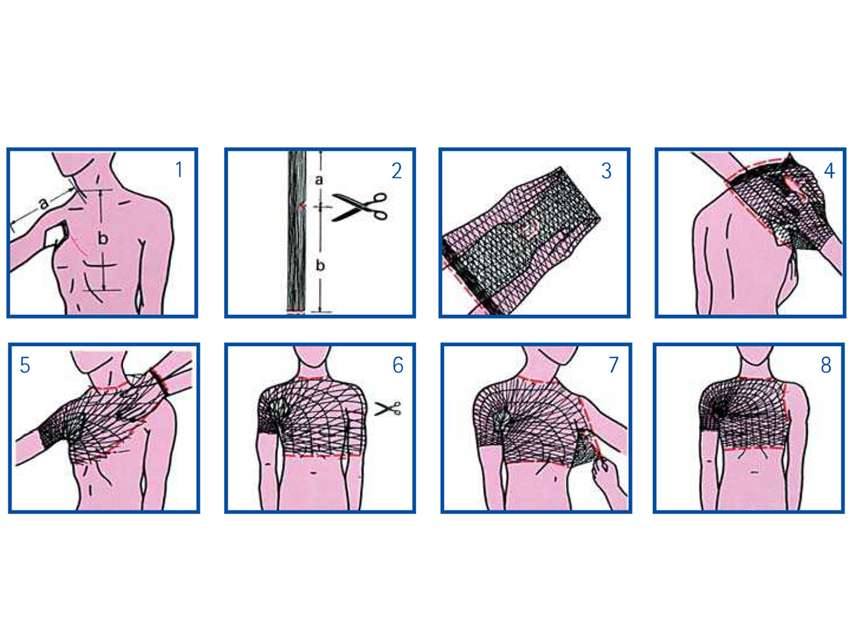 1
a
b

2
a
b

3

4

5

6

7

8